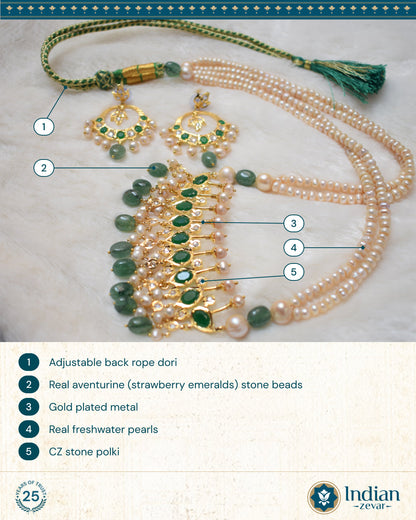 1

2

3

4

5

1 Adjustable back rope dori

2 Real aventurine (strawberry emeralds) stone beads

3 Gold plated metal

4 Real freshwater pearls

5 CZ stone polki

YEARS OF TRUST 25

Indian
zevar